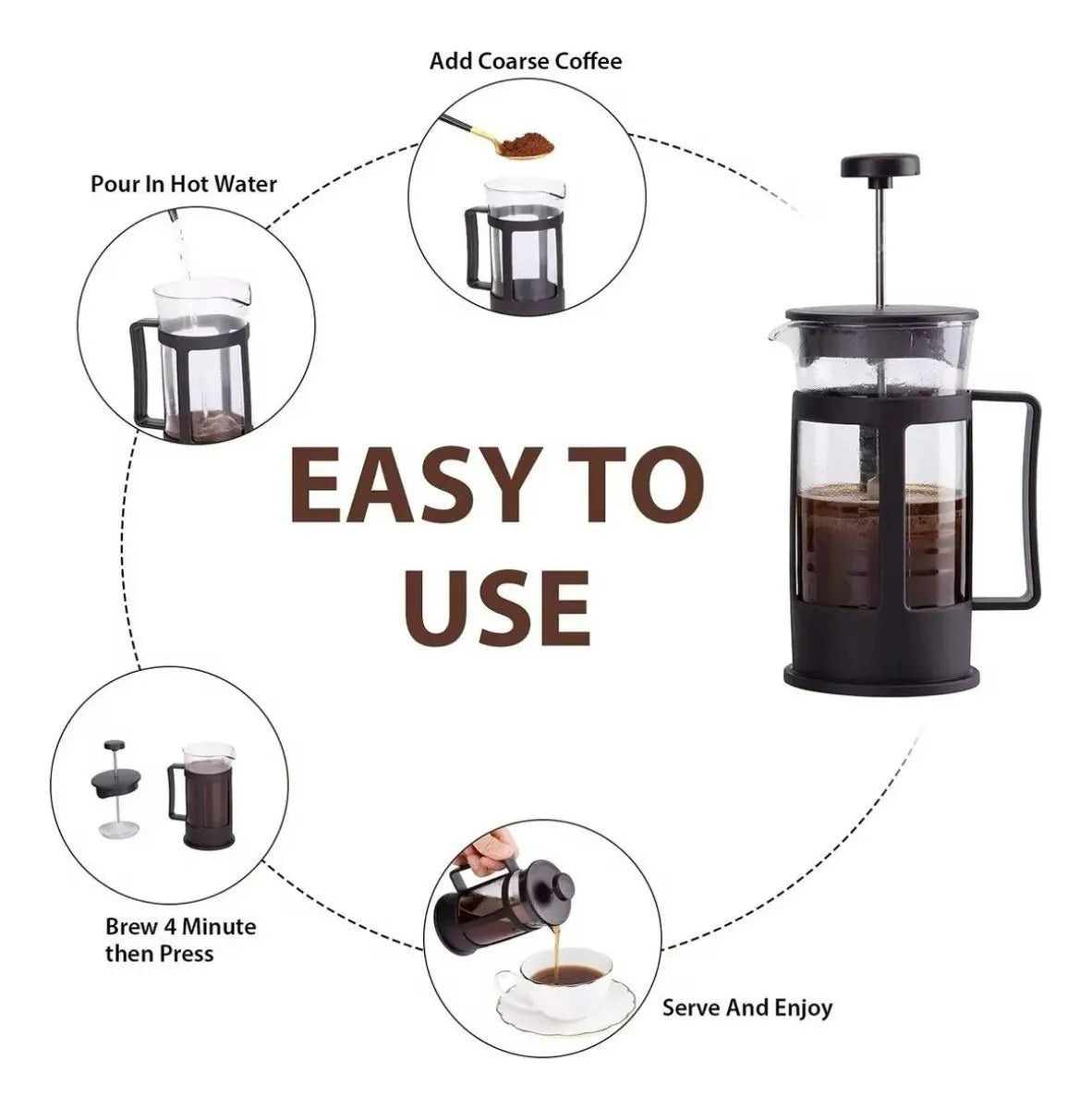 Add Coarse Coffee

Pour In Hot Water

EASY TO USE

Brew 4 Minute then Press

Serve And Enjoy