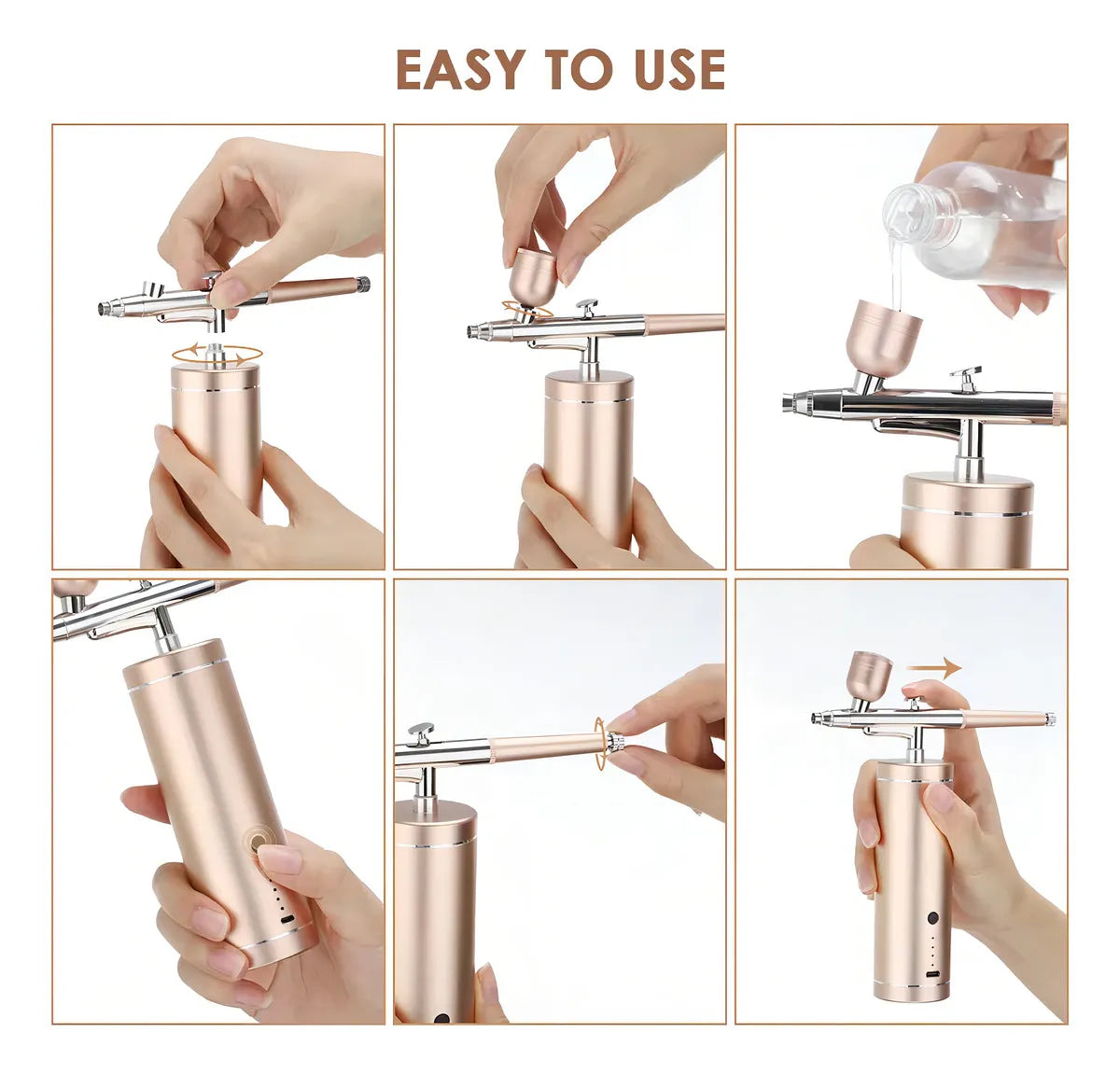 EASY TO USE