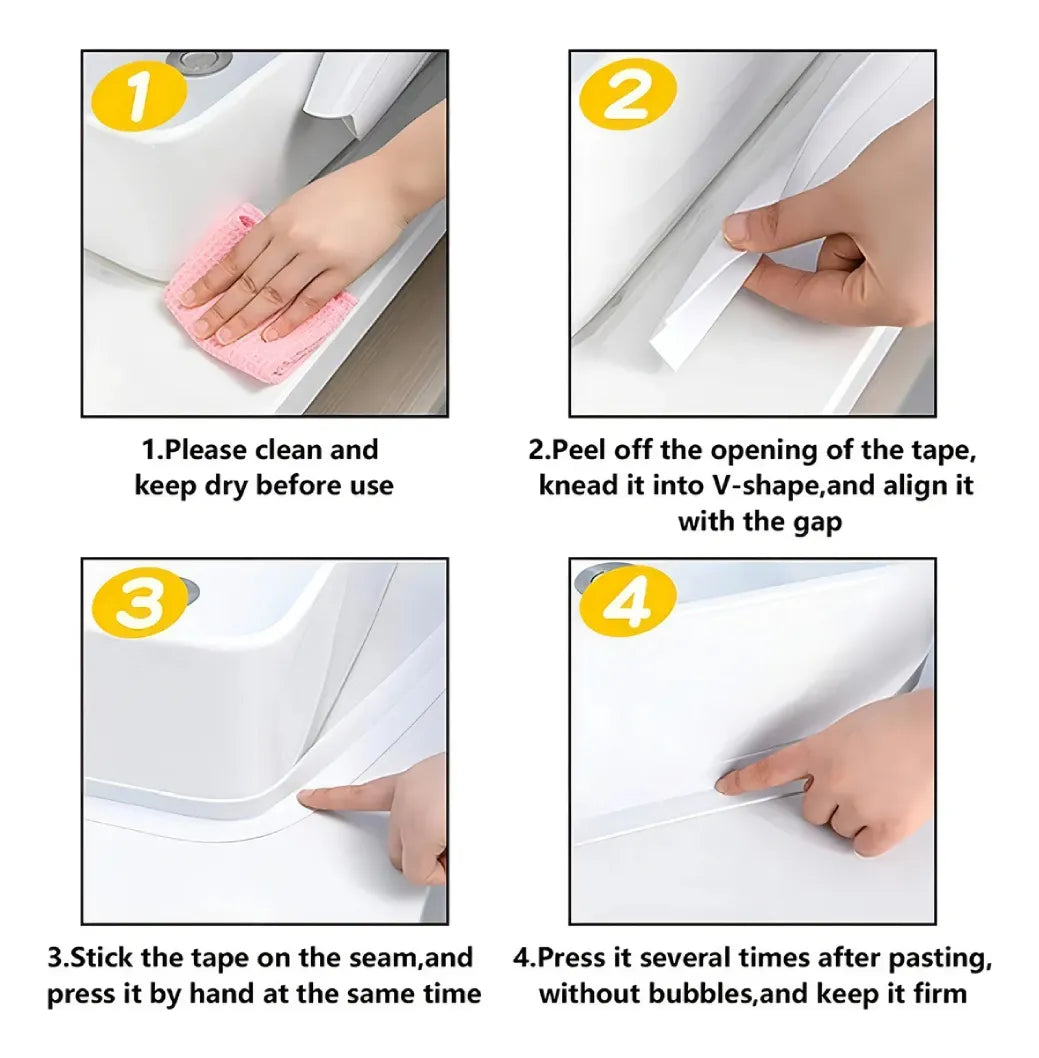 1

1.Please clean and keep dry before use

2

2.Peel off the opening of the tape, knead it into V-shape,and align it with the gap

3

3.Stick the tape on the seam,and press it by hand at the same time

4

4.Press it several times after pasting, without bubbles,and keep it firm