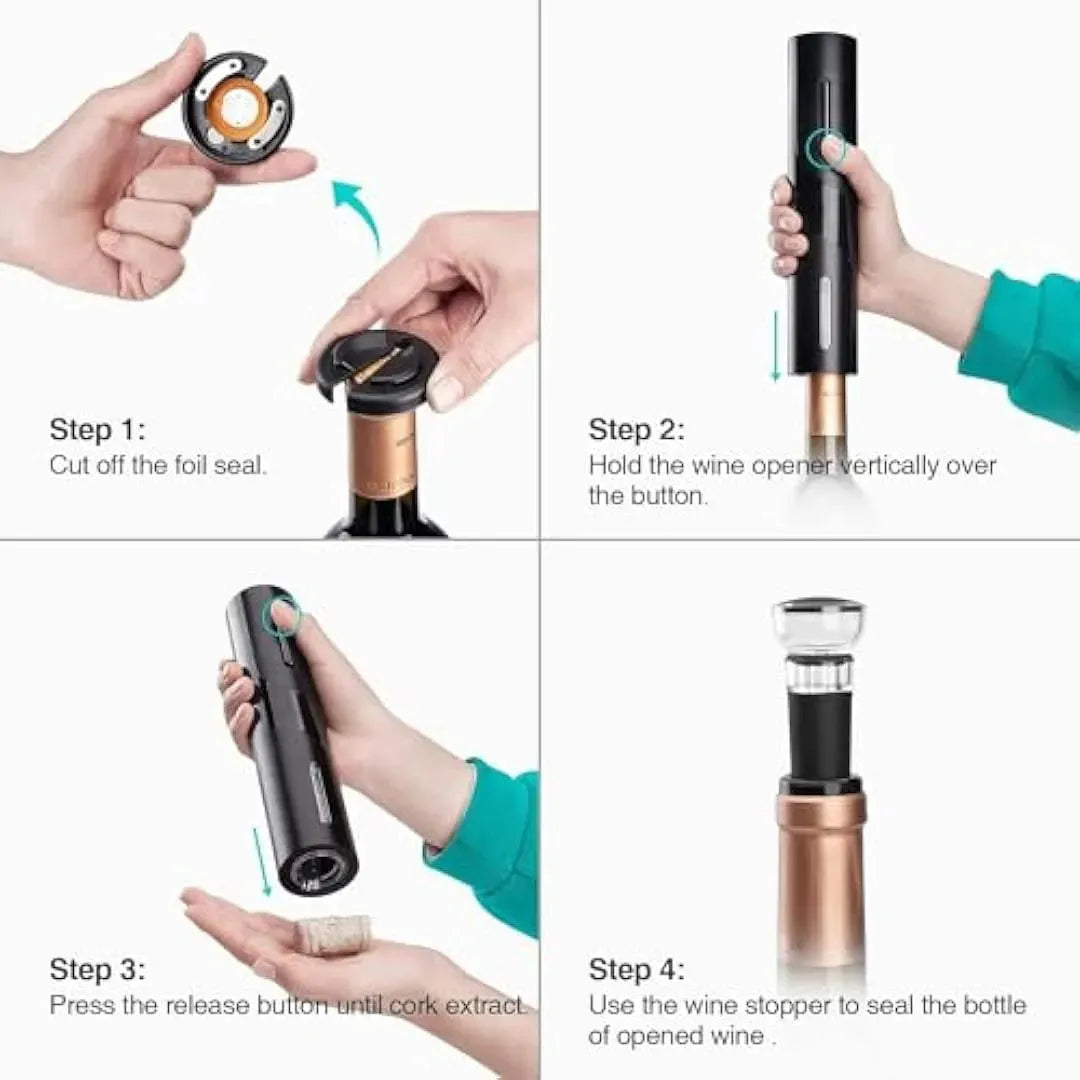 Step 1:
Cut off the foil seal.

Step 2:
Hold the wine opener vertically over the button.

Step 3:
Press the release button until cork extract.

Step 4:
Use the wine stopper to seal the bottle of opened wine .