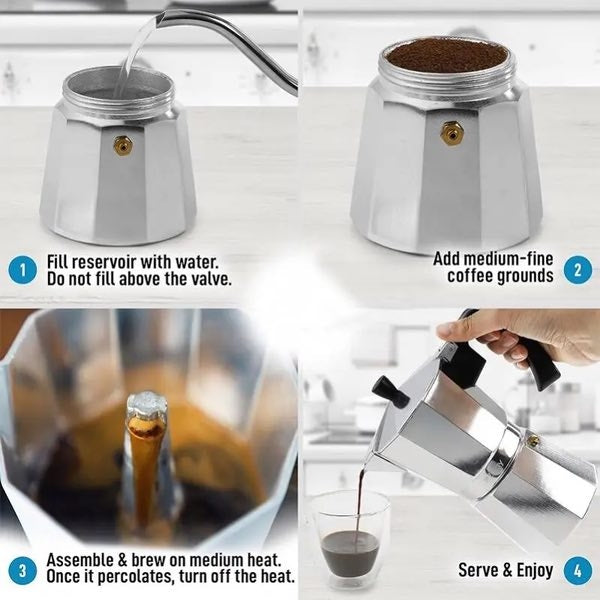 1 Fill reservoir with water. Do not fill above the valve.

Add medium-fine coffee grounds 2

3 Assemble & brew on medium heat. Once it percolates, turn off the heat.

Serve & Enjoy 4