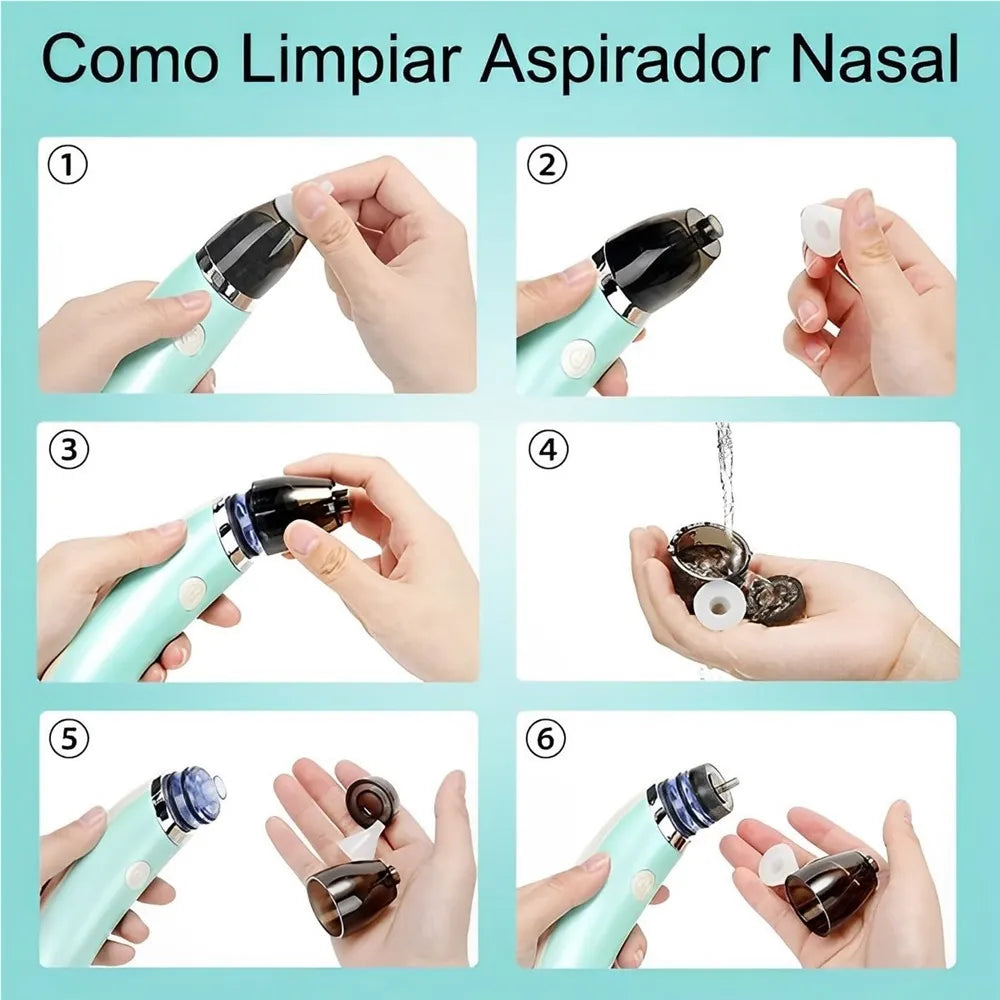 Como Limpiar Aspirador Nasal

①

②

③

④

⑤

⑥